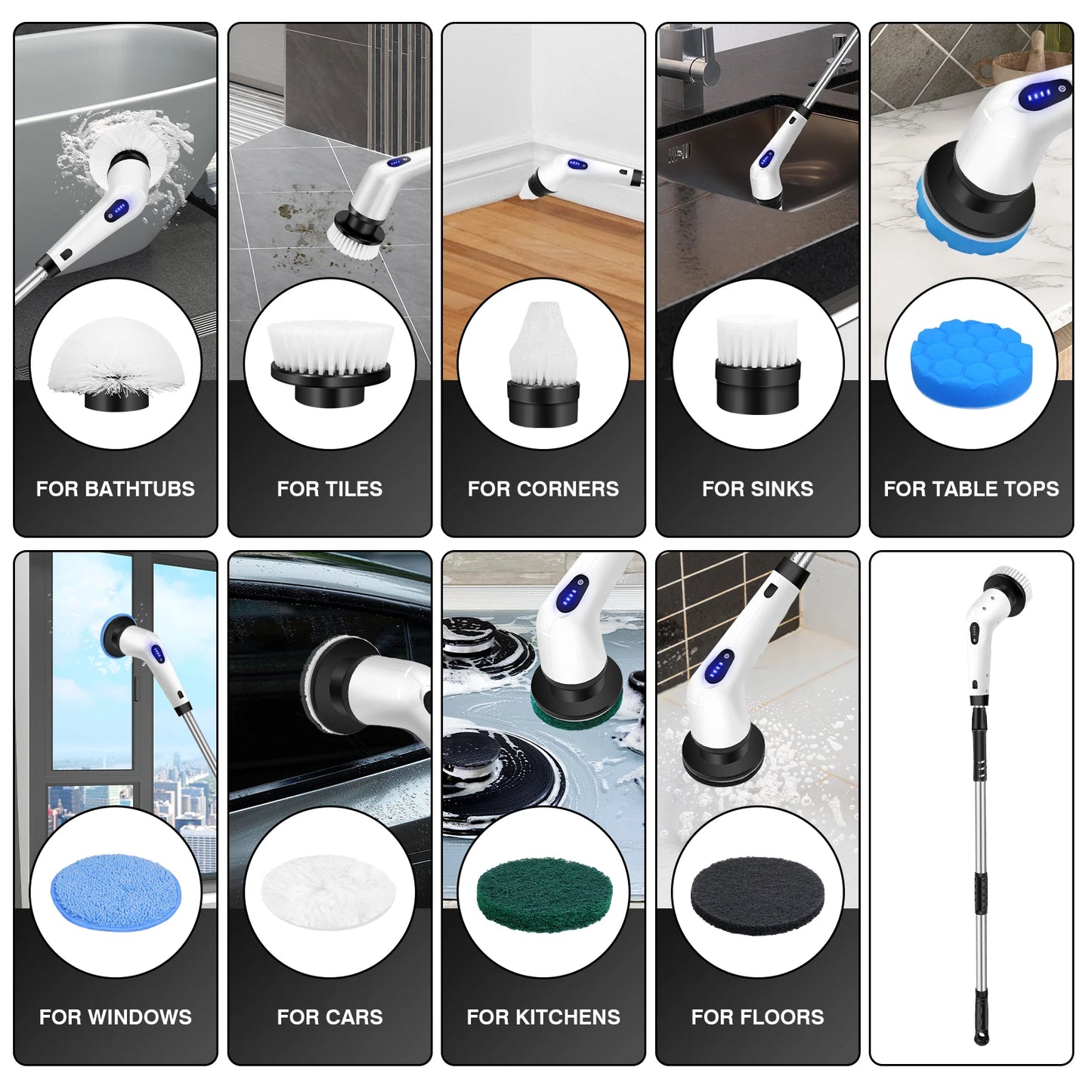 FOR BATHTUBS

FOR TILES

FOR CORNERS

FOR SINKS

FOR TABLE TOPS

FOR WINDOWS

FOR CARS

FOR KITCHENS

FOR FLOORS