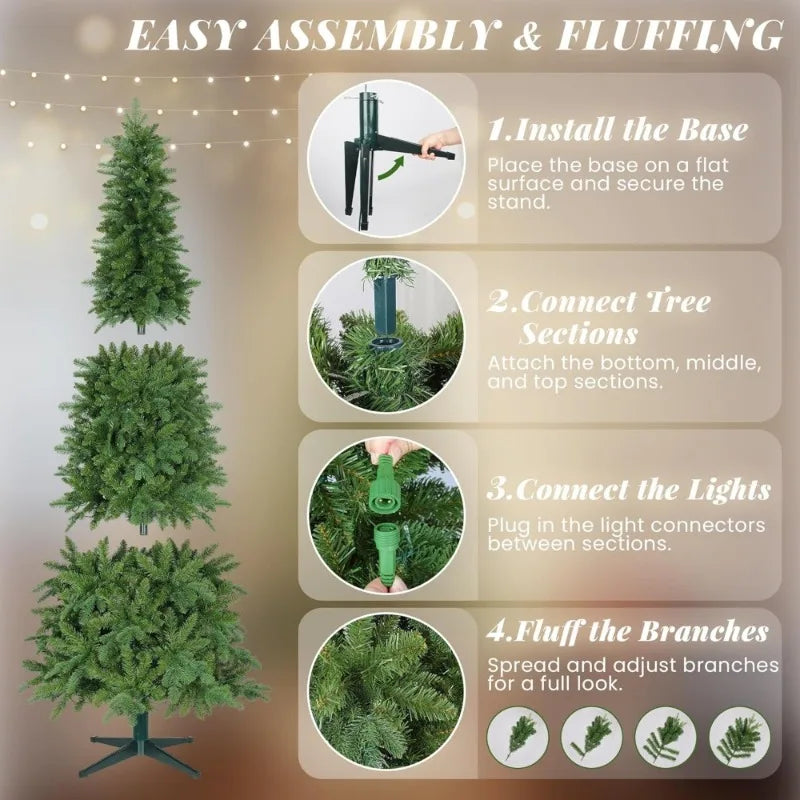 EASY ASSEMBLY & FLUFFING

1.Install the Base
Place the base on a flat surface and secure the stand.

2.Connect Tree Sections
Attach the bottom, middle, and top sections.

3.Connect the Lights
Plug in the light connectors between sections.

4.Fluff the Branches
Spread and adjust branches for a full look.