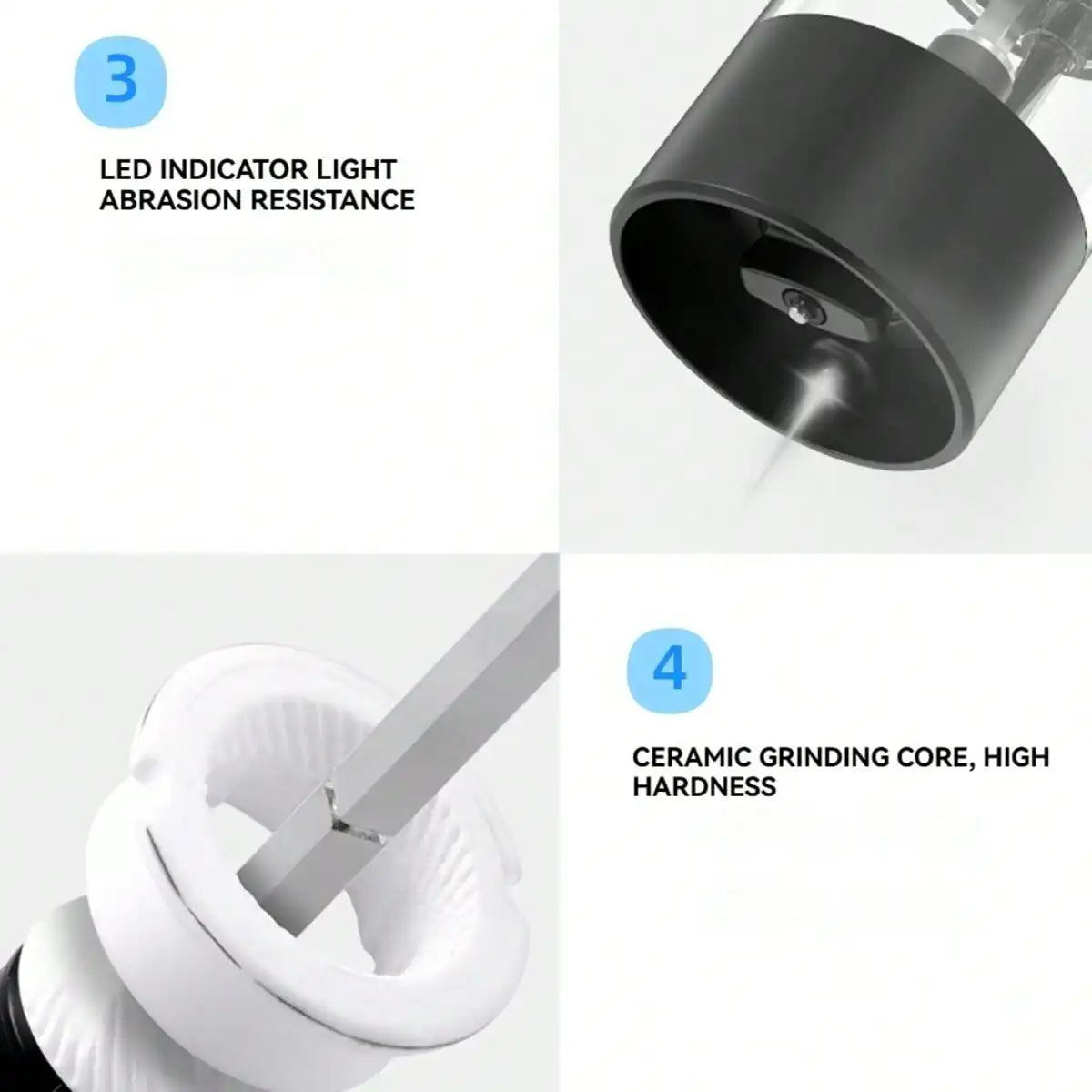 3

LED INDICATOR LIGHT ABRASION RESISTANCE

4

CERAMIC GRINDING CORE, HIGH HARDNESS