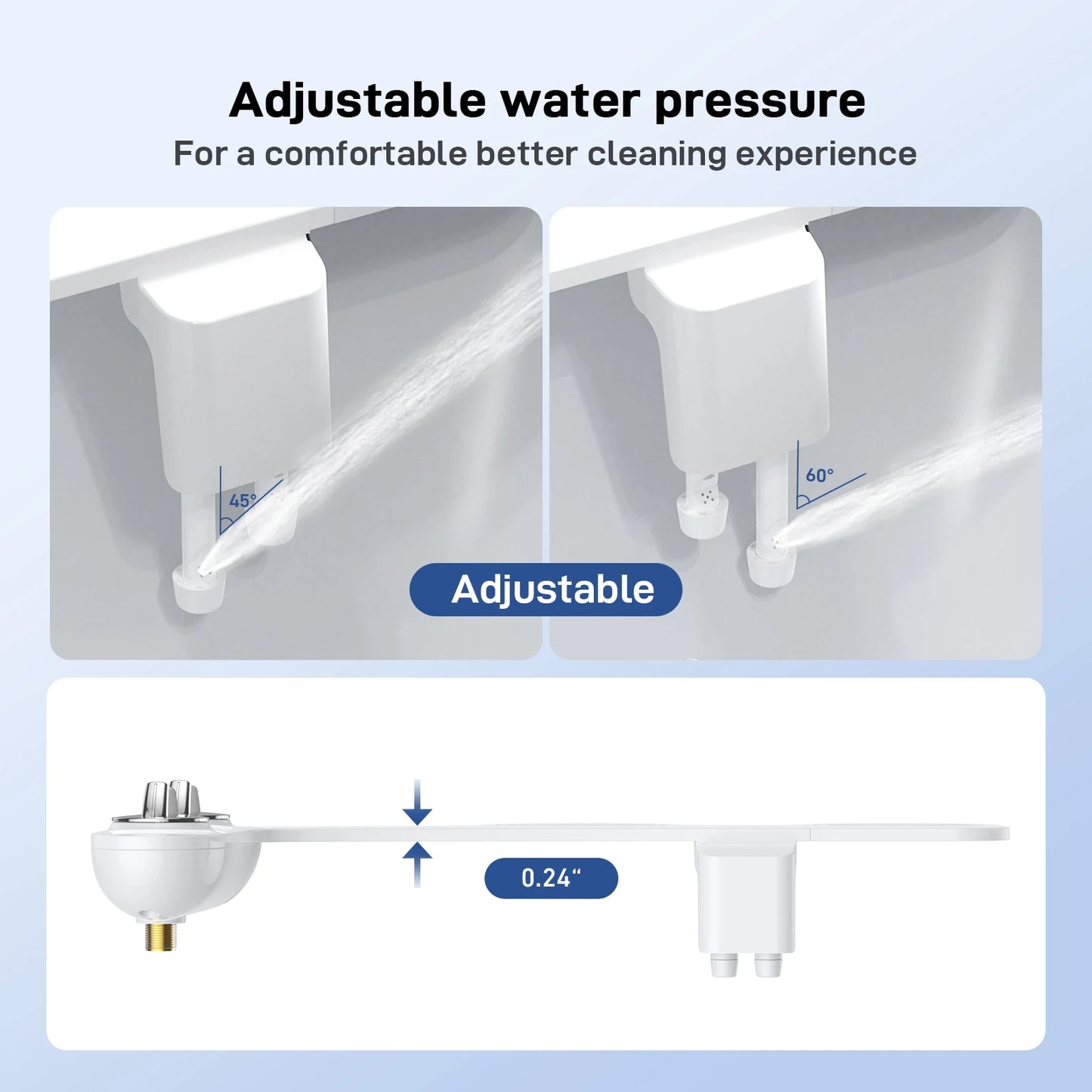 Adjustable water pressure

For a comfortable better cleaning experience

45°

60°

Adjustable

0.24“