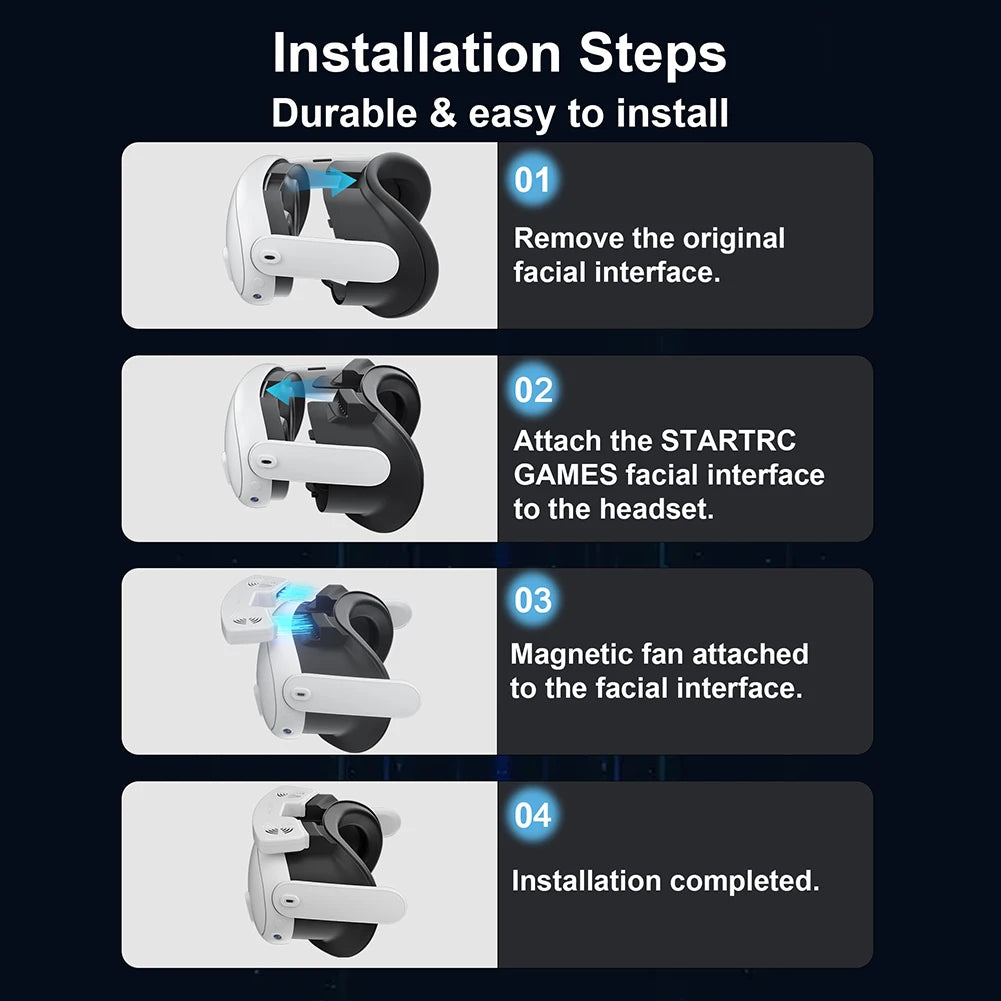 Installation Steps

Durable & easy to install

01

Remove the original facial interface.

02

Attach the STARTRC GAMES facial interface to the headset.

03

Magnetic fan attached to the facial interface.

04

Installation completed.