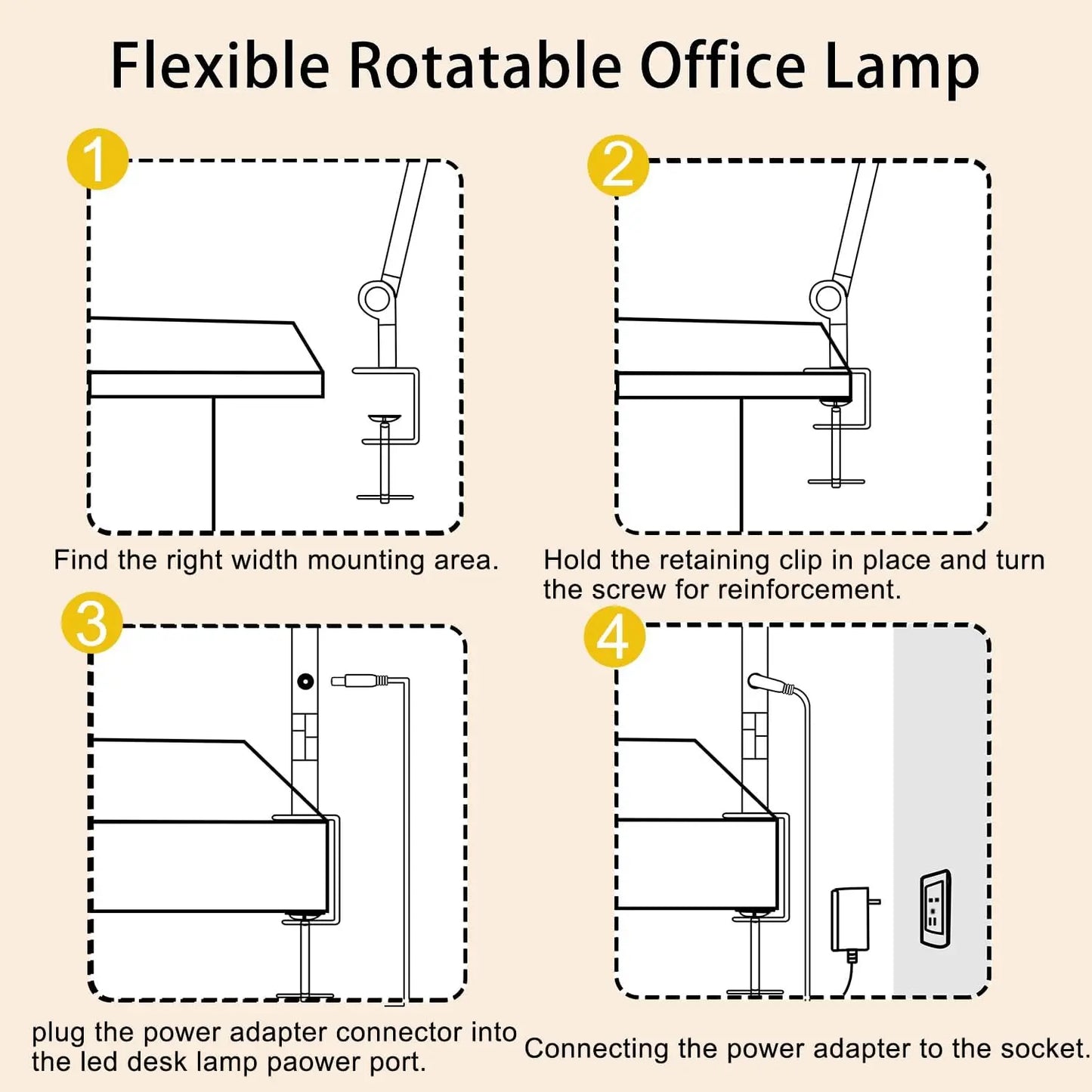 Flexible Rotatable Office Lamp

1

Find the right width mounting area.

2

Hold the retaining clip in place and turn the screw for reinforcement.

3

plug the power adapter connector into the led desk lamp paower port.

4

Connecting the power adapter to the socket.