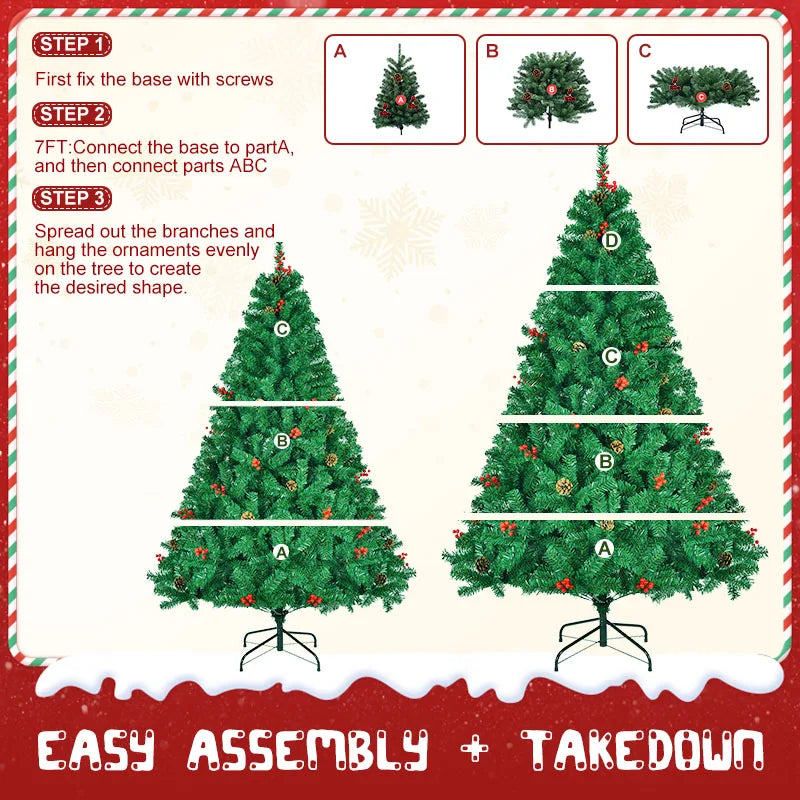 STEP 1

First fix the base with screws

STEP 2

7FT:Connect the base to partA, and then connect parts ABC

STEP 3

Spread out the branches and hang the ornaments evenly on the tree to create the desired shape.

A

A

B

B

C

C

C

B

A

D

C

B

A

EASY ASSEMBLY + TAKEDOWN